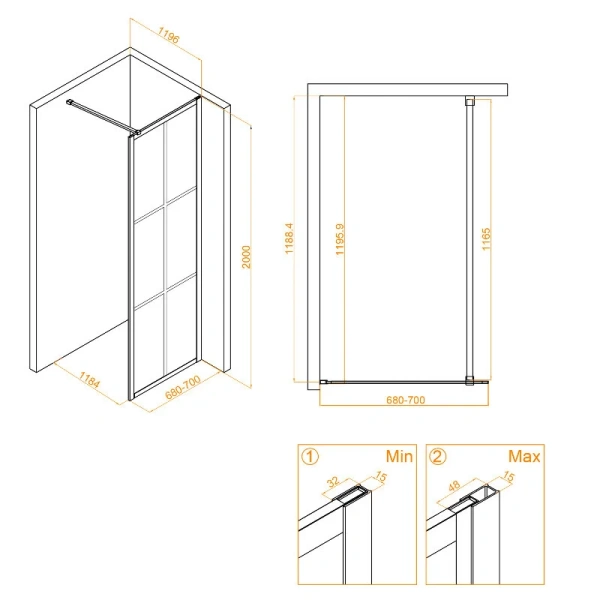 1196

2000

1184

680-700

1188.4

1195.9

1165

680-700

① Min

32

15

② Max

48

15