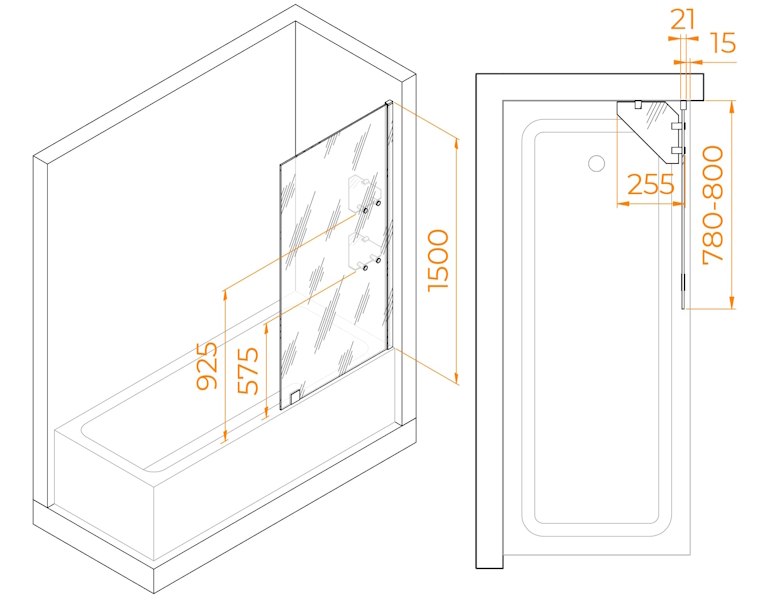 925
575
1500
21
15
255
780-800