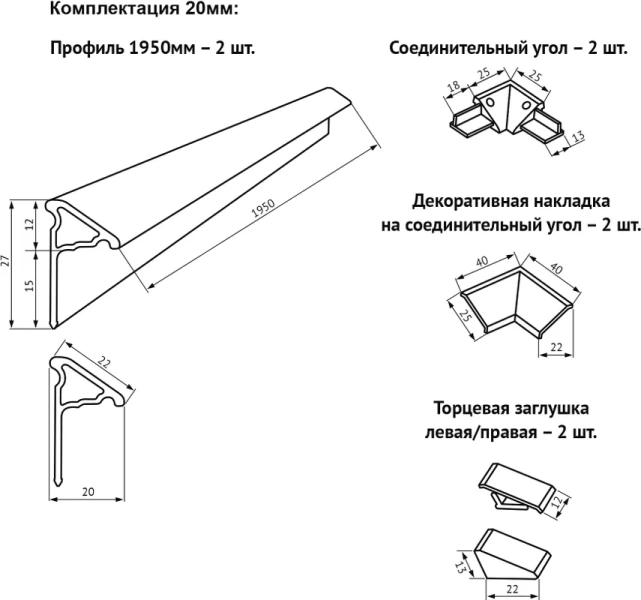 Комплектация 20мм:

Профиль 1950мм – 2 шт.

1950

27

12

15

22

20

Соединительный угол – 2 шт.

18

25

25

13

Декоративная накладка на соединительный угол – 2 шт.

40

40

25

22

Торцевая заглушка левая/правая – 2 шт.

12

13

22