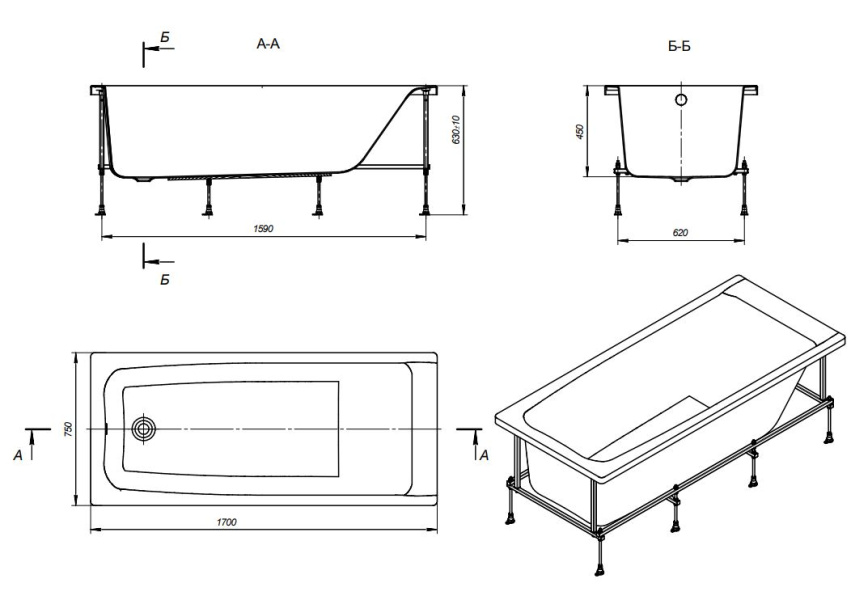 Б

А-А

Б-Б

630±10

450

1590

620

Б

750

А

А

1700