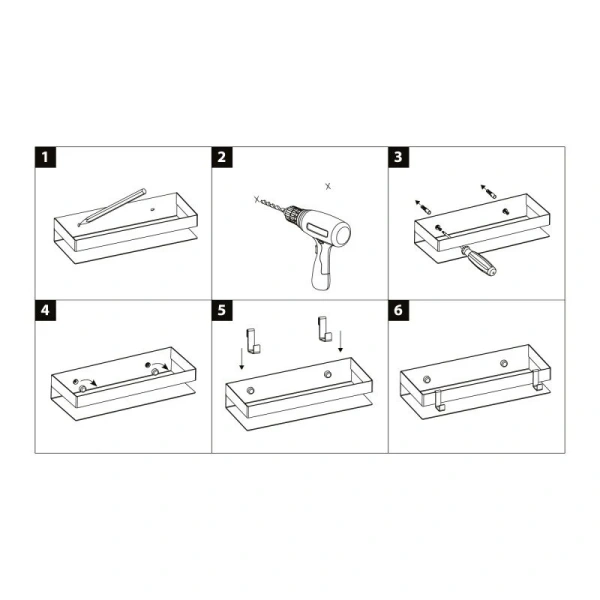 1

2

3

4

5

6