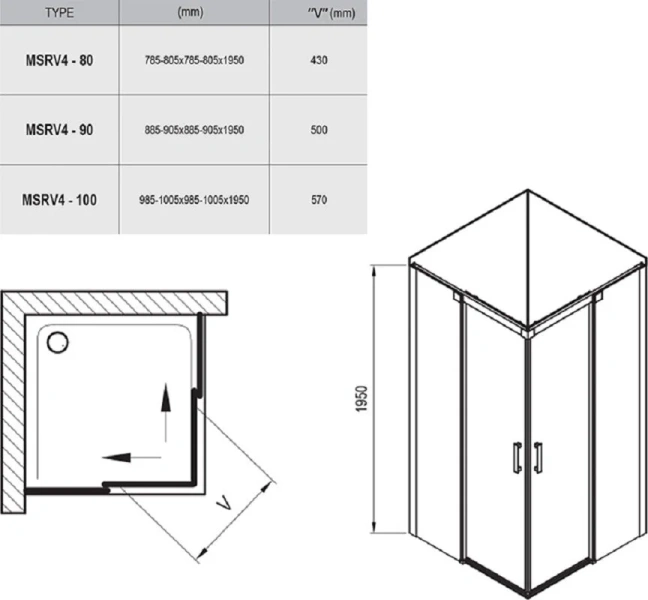 | TYPE | (mm) | "V" (mm) |
|---|---|---|
| MSRV4 - 80 | 785-805x785-805x1950 | 430 |
| MSRV4 - 90 | 885-905x885-905x1950 | 500 |
| MSRV4 - 100 | 985-1005x985-1005x1950 | 570 |

V

1950