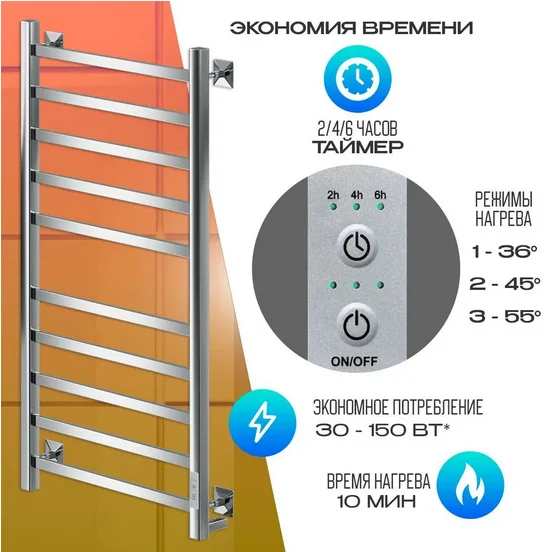 ЭКОНОМИЯ ВРЕМЕНИ

2/4/6 ЧАСОВ
ТАЙМЕР

2h 4h 6h

ON/OFF

РЕЖИМЫ НАГРЕВА

1 - 36°

2 - 45°

3 - 55°

ЭКОНОМНОЕ ПОТРЕБЛЕНИЕ
30 - 150 ВТ*

ВРЕМЯ НАГРЕВА
10 МИН