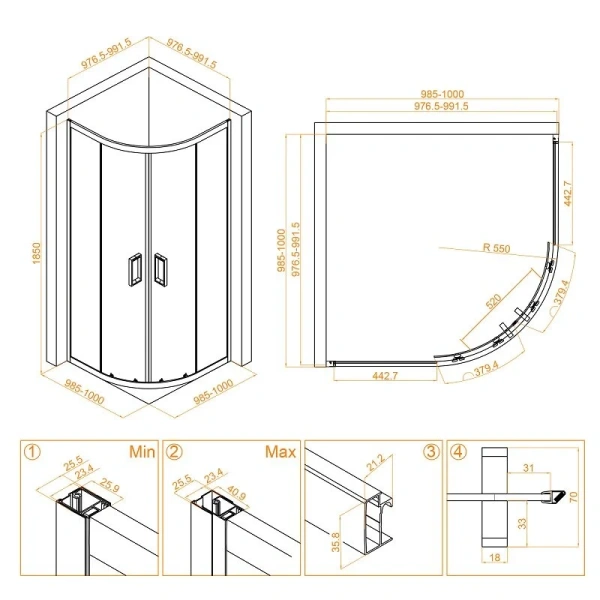 976.5-991.5
976.5-991.5
1850
985-1000
985-1000

985-1000
976.5-991.5
985-1000
976.5-991.5
442.7
R 550
520
379.4
442.7
379.4

① Min
25.5
23.4
25.9

② Max
25.5
23.4
40.9

③
21.2
35.8

④
31
70
33
18