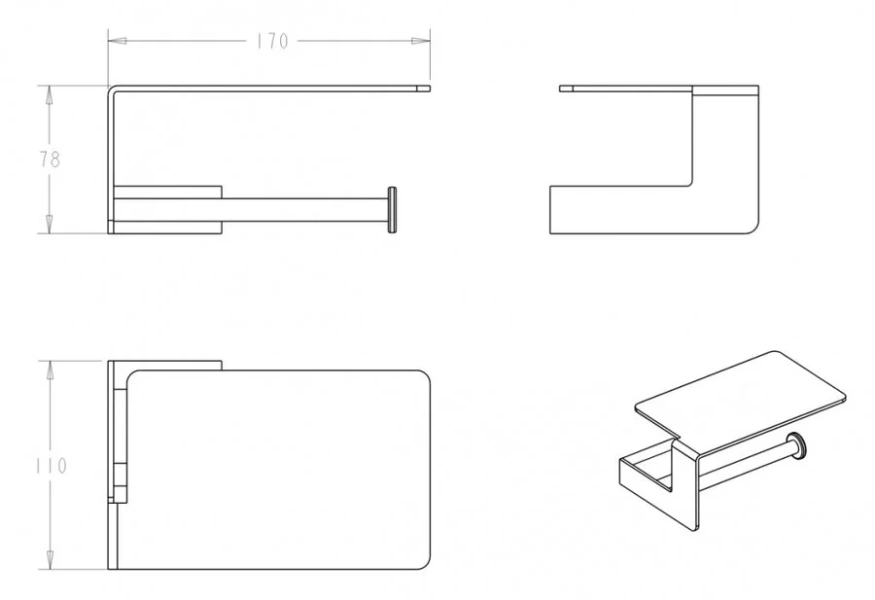 170

78

110