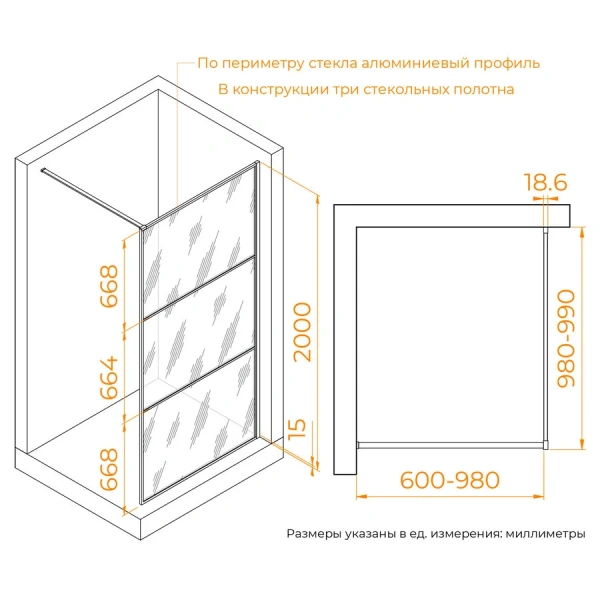 По периметру стекла алюминиевый профиль
В конструкции три стекольных полотна

668
664
668
2000
15

18.6
980-990
600-980

Размеры указаны в ед. измерения: миллиметры