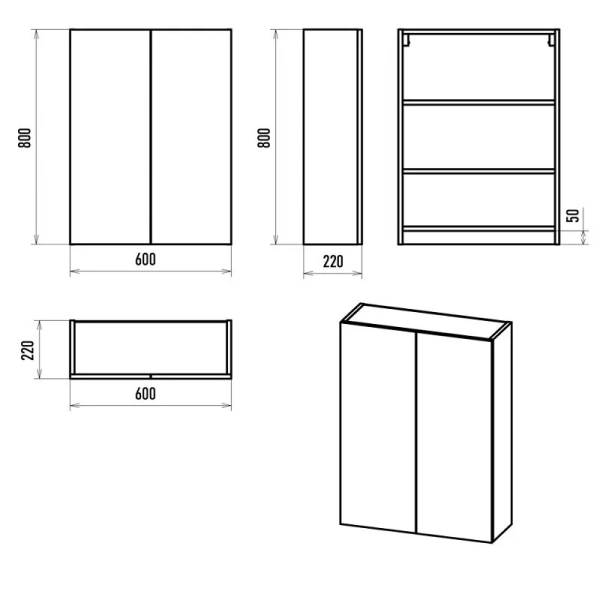 800
600
800
220
50
220
600