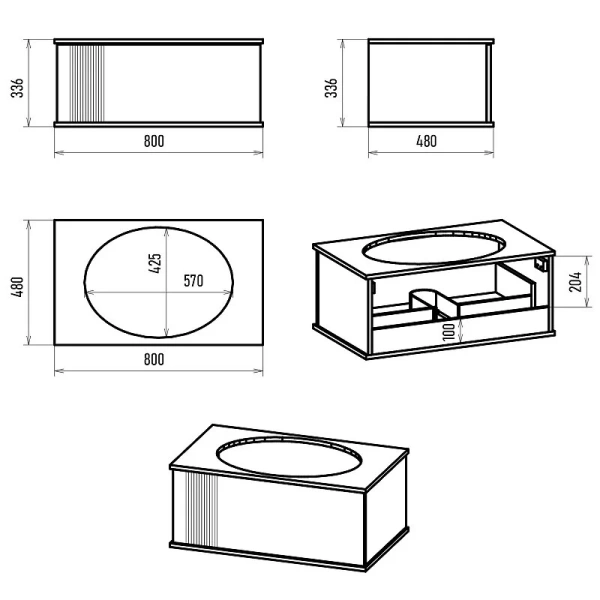 336
800
336
480
480
425
570
800
204
100