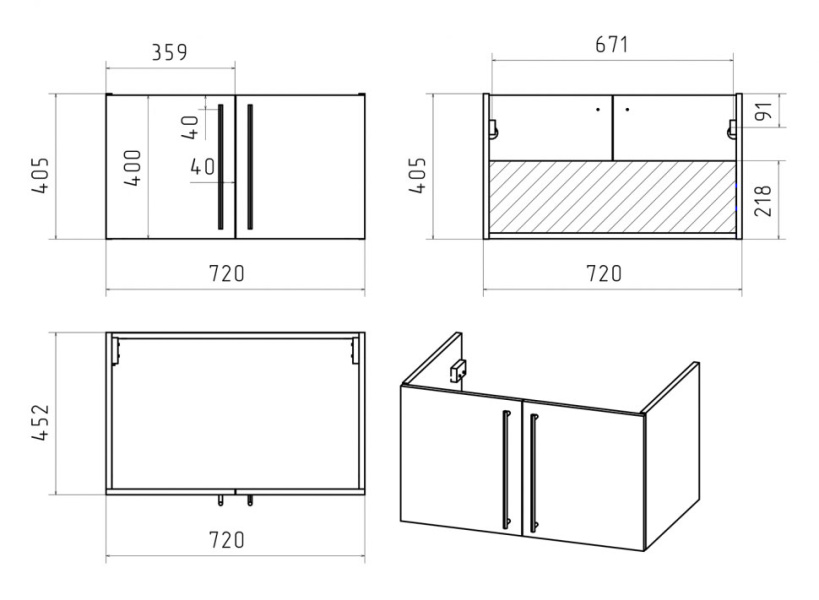 359
405
400
40
40
720

671
405
91
218
720

452
720