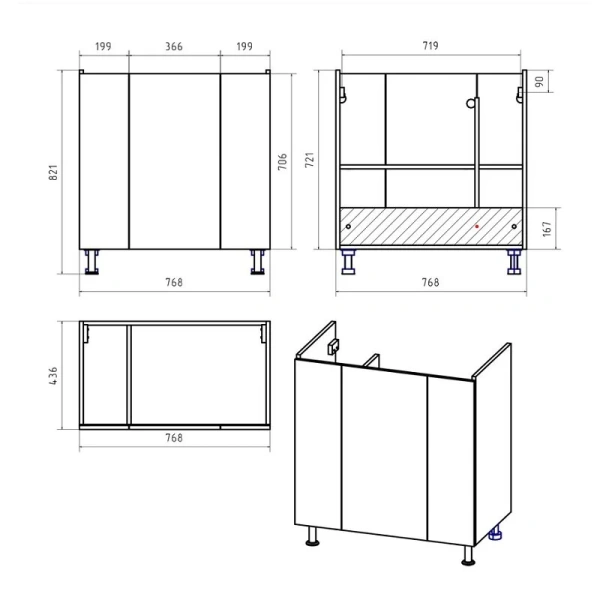 199 366 199
821
706
768

719
90
721
167
768

436
768