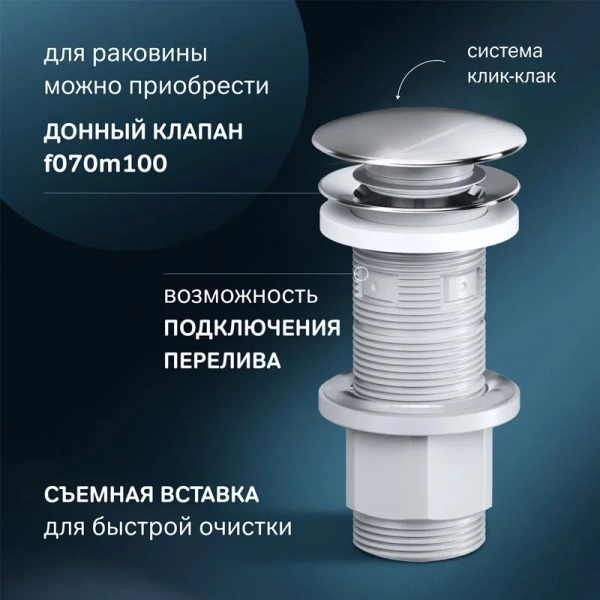 для раковины можно приобрести

ДОННЫЙ КЛАПАН f070m100

система клик-клак

возможность ПОДКЛЮЧЕНИЯ ПЕРЕЛИВА

СЪЕМНАЯ ВСТАВКА для быстрой очистки