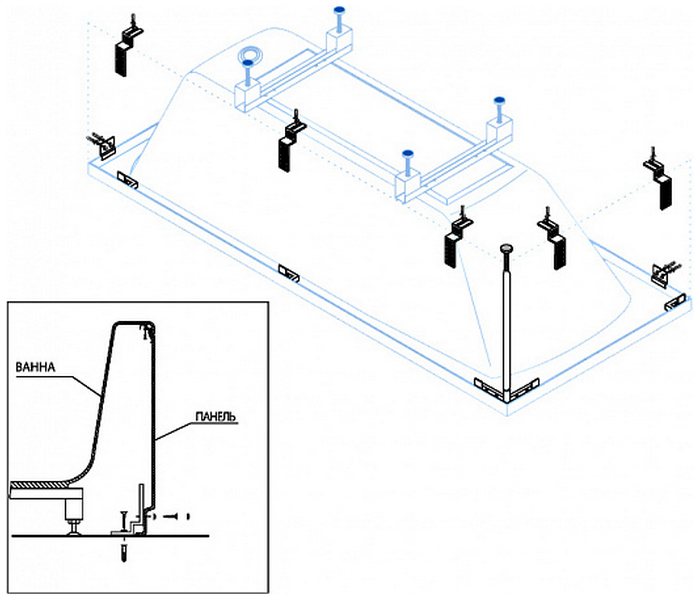 ВАННА
ПАНЕЛЬ