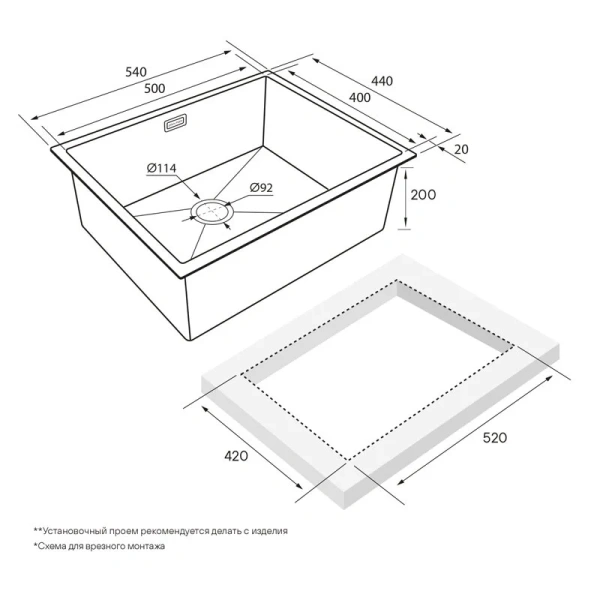 540
500
440
400
20
Ø114
Ø92
200
420
520

**Установочный проем рекомендуется делать с изделия
*Схема для врезного монтажа