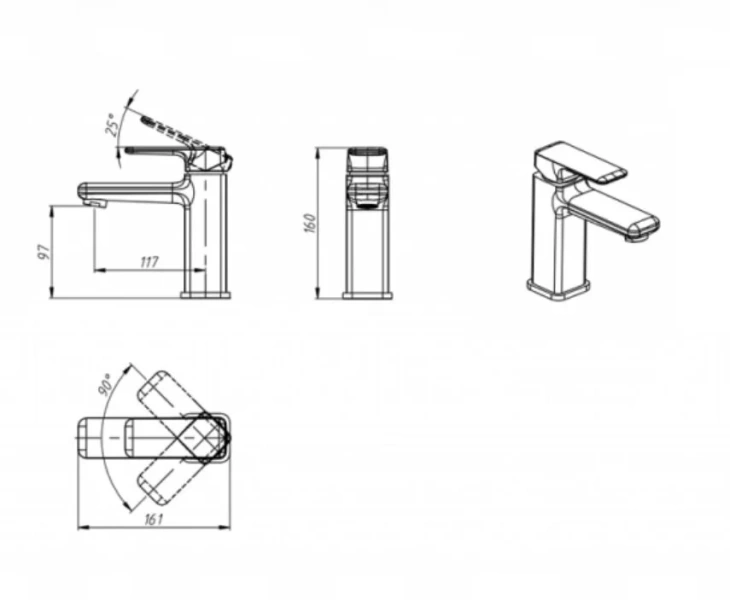 25°

97

117

160

90°

161