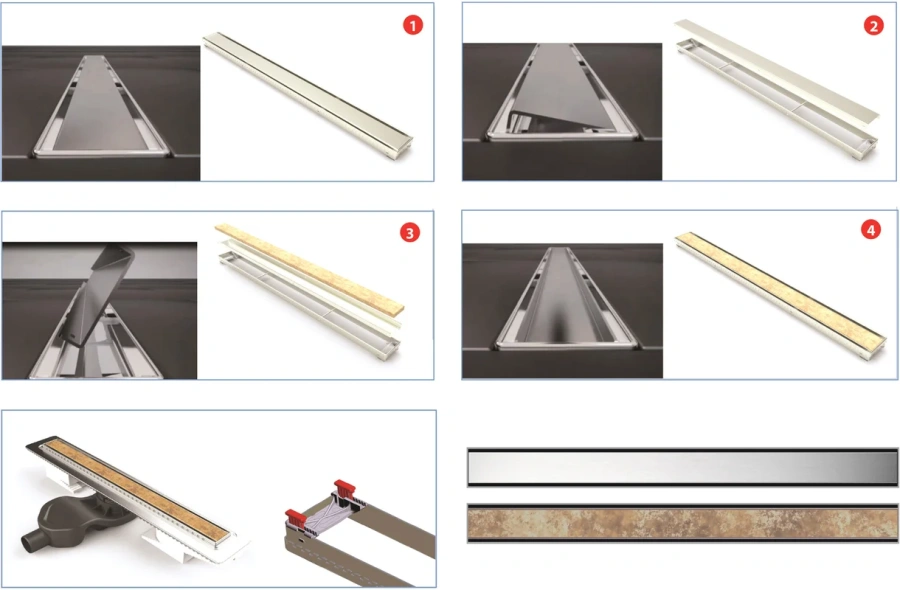 1

2

3

4