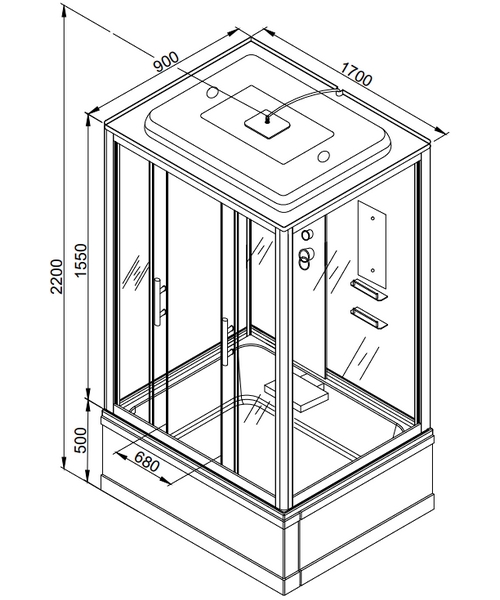 900
1700
2200
1550
500
680