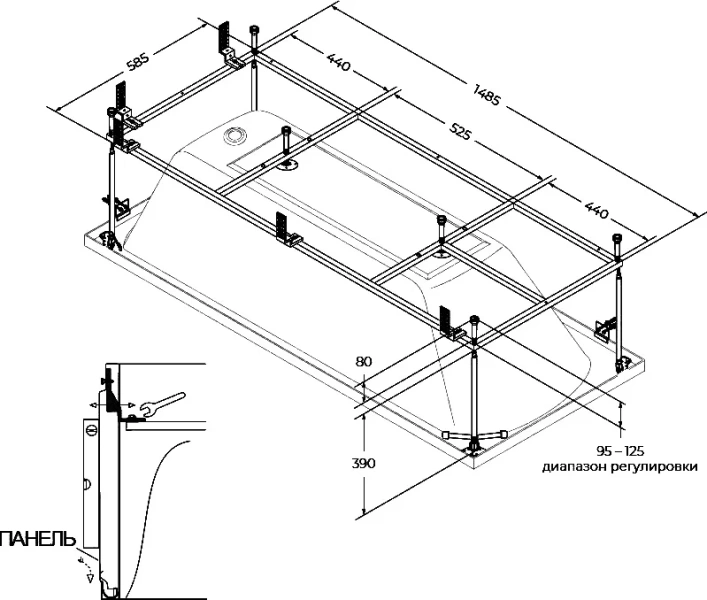 585
440
1485
525
440
80
390
95 – 125
диапазон регулировки
ПАНЕЛЬ