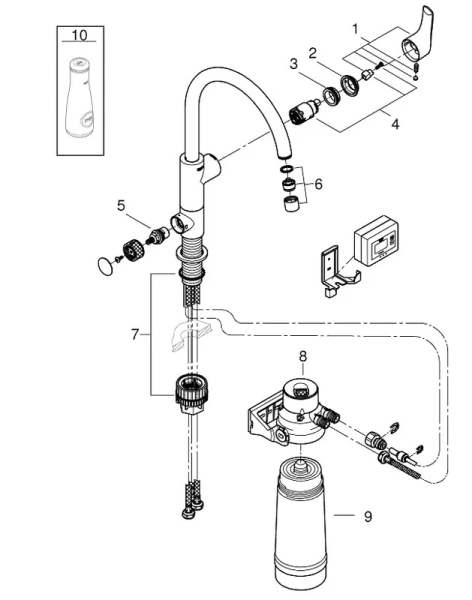 10

1

2

3

4

6

5

7

8

9