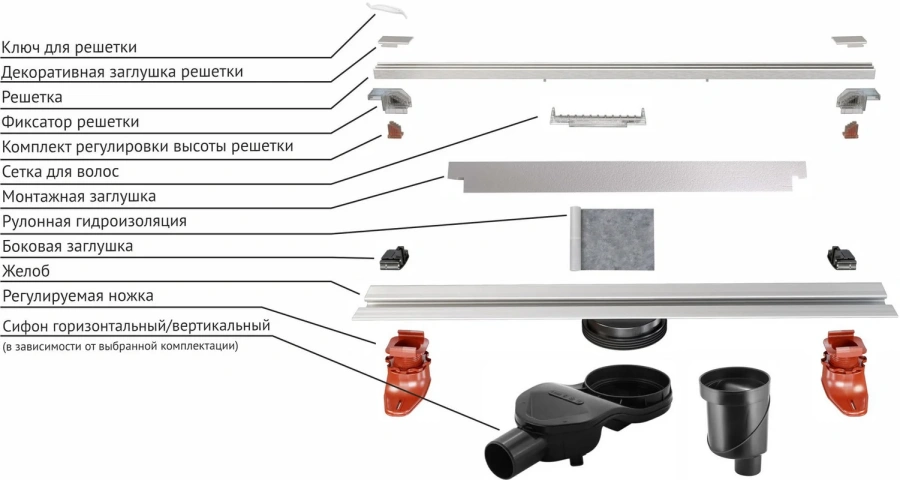 Ключ для решетки
Декоративная заглушка решетки
Решетка
Фиксатор решетки
Комплект регулировки высоты решетки
Сетка для волос
Монтажная заглушка
Рулонная гидроизоляция
Боковая заглушка
Желоб
Регулируемая ножка
Сифон горизонтальный/вертикальный
(в зависимости от выбранной комплектации)