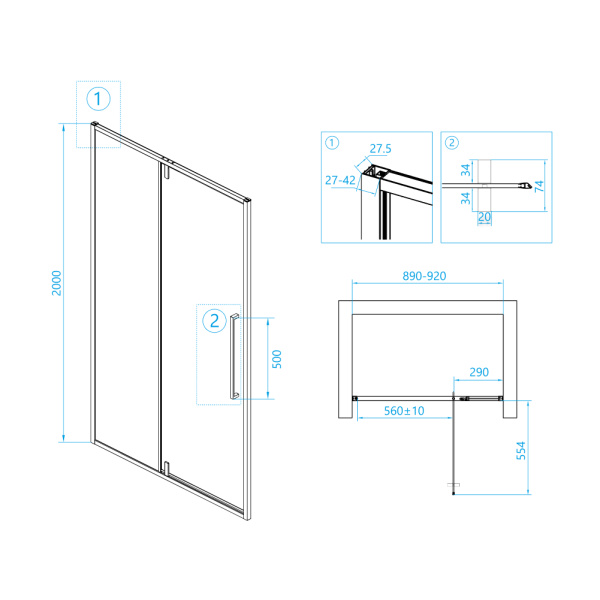 1

2000

2

500

1

27.5

27-42

2

34

34

74

20

890-920

290

560±10

554