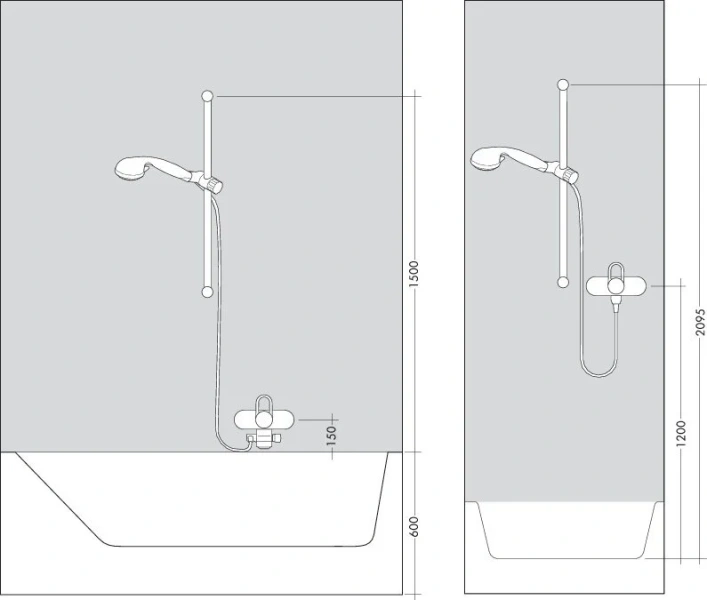 1500
150
600
2095
1200