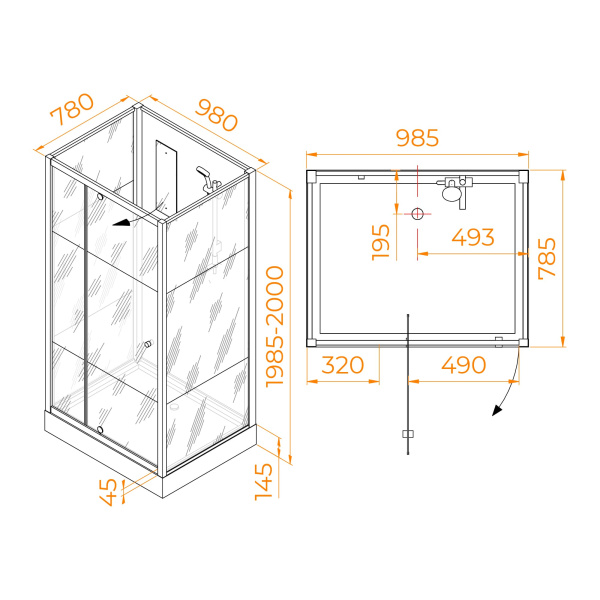 780
980
1985-2000
45
145
985
195
493
785
320
490