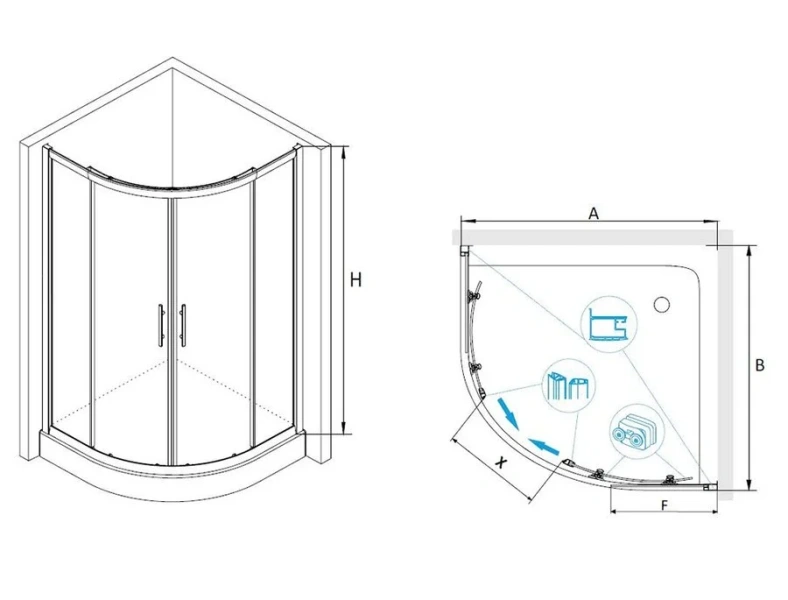 H

A

B

X

F