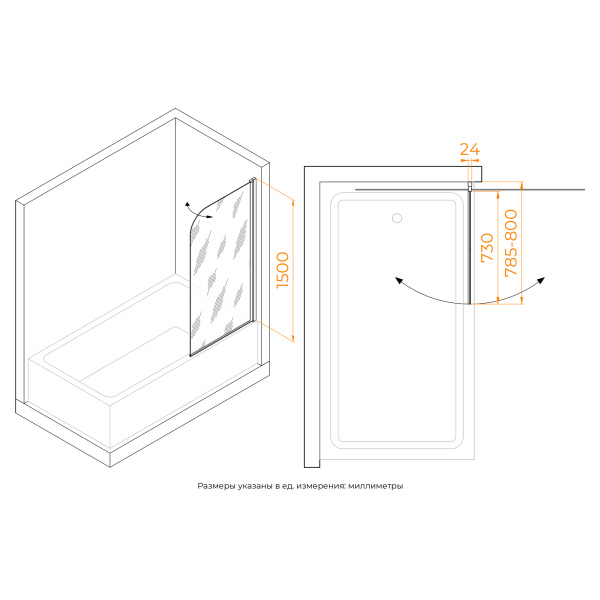 1500

24

730

785-800

Размеры указаны в ед. измерения: миллиметры