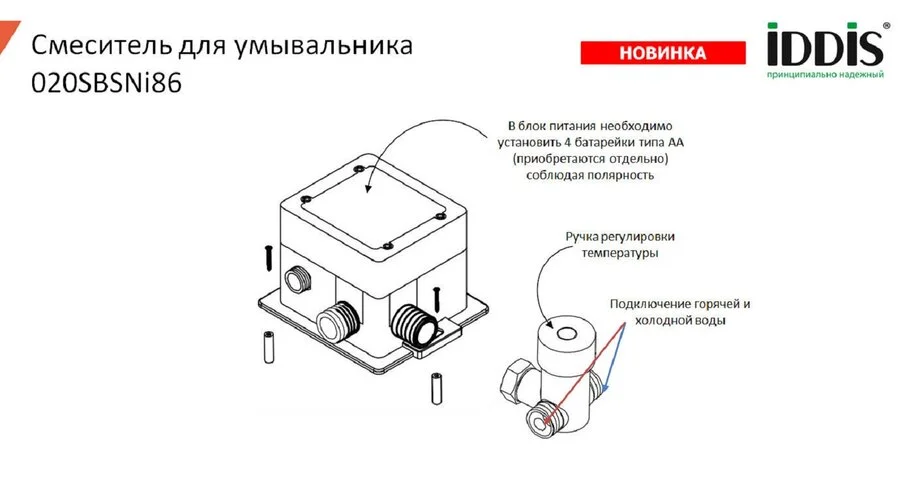 Смеситель для умывальника
020SBSNi86

НОВИНКА

iDDiS®
принципиально надежный

В блок питания необходимо установить 4 батарейки типа АА (приобретаются отдельно) соблюдая полярность

Ручка регулировки температуры

Подключение горячей и холодной воды