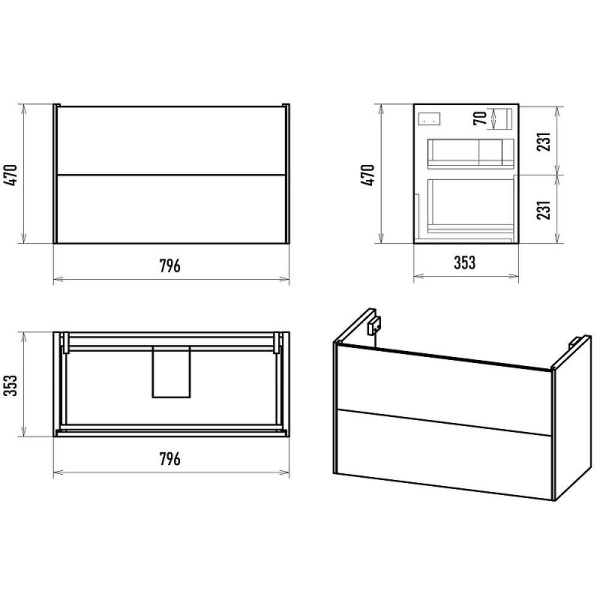 470
796
470
70
231
231
353
353
796