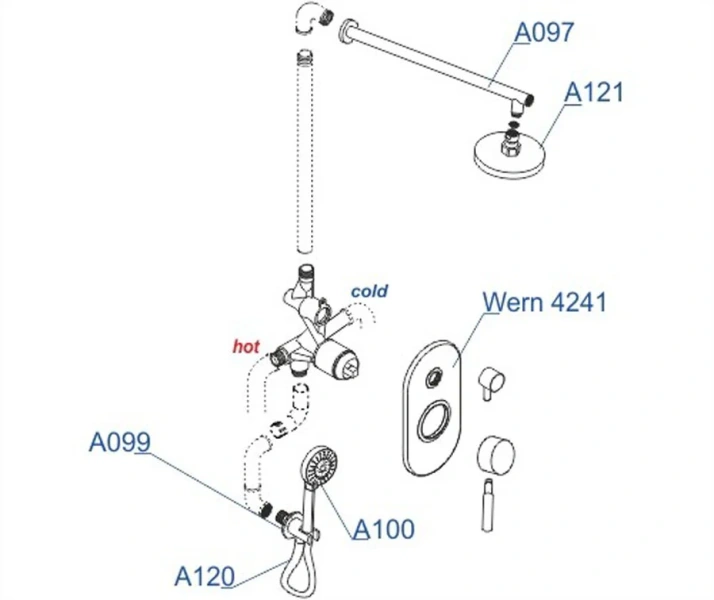 A097
A121
cold
Wern 4241
hot
A099
A100
A120