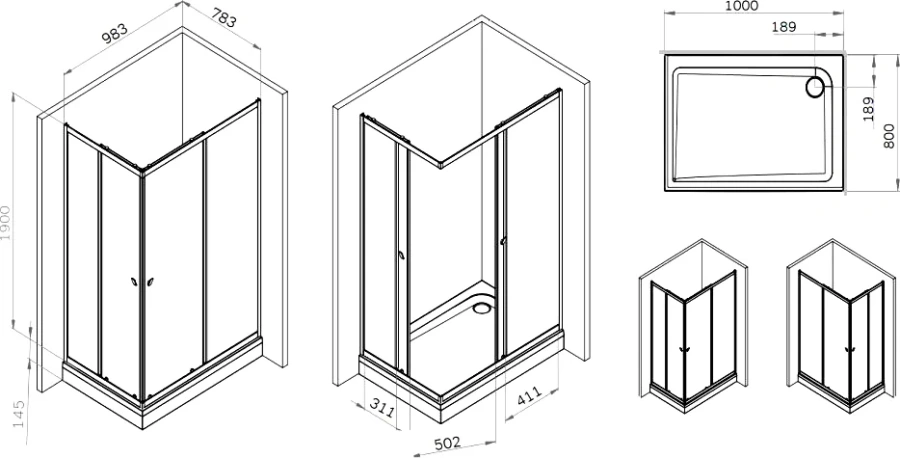 983
783
1900
145
311
502
411
1000
189
189
800