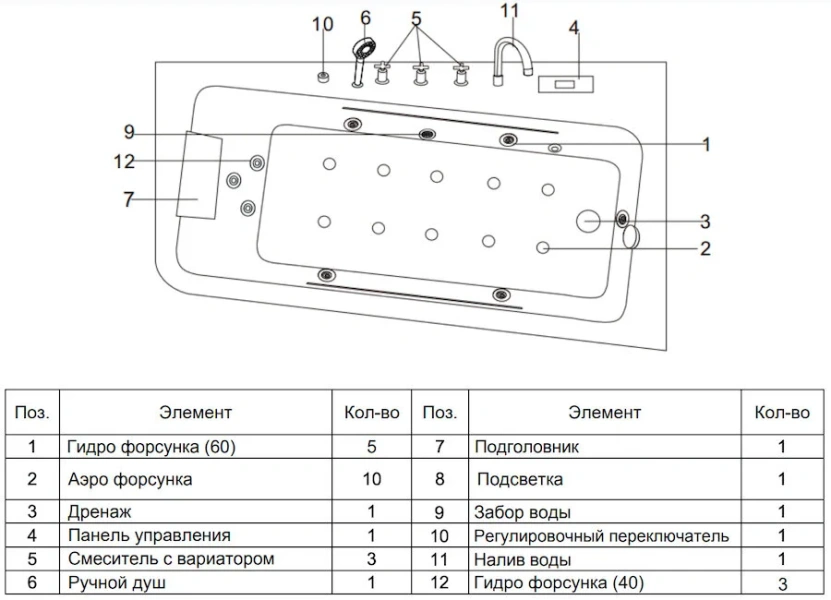 10 6 5 11 4

9

12

7

1

3

2

| Поз. | Элемент | Кол-во | Поз. | Элемент | Кол-во |
|---|---|---|---|---|---|
| 1 | Гидро форсунка (60) | 5 | 7 | Подголовник | 1 |
| 2 | Аэро форсунка | 10 | 8 | Подсветка | 1 |
| 3 | Дренаж | 1 | 9 | Забор воды | 1 |
| 4 | Панель управления | 1 | 10 | Регулировочный переключатель | 1 |
| 5 | Смеситель с вариатором | 3 | 11 | Налив воды | 1 |
| 6 | Ручной душ | 1 | 12 | Гидро форсунка (40) | 3 |