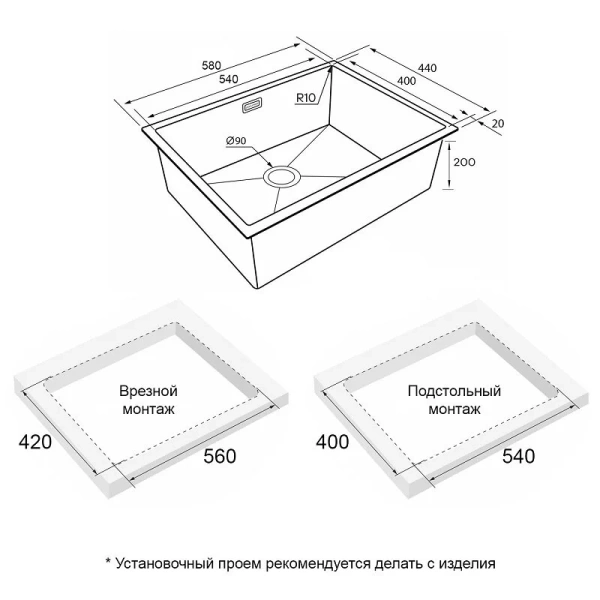 580
540
440
400
R10
20
Ø90
200

Врезной монтаж
420
560

Подстольный монтаж
400
540

* Установочный проем рекомендуется делать с изделия