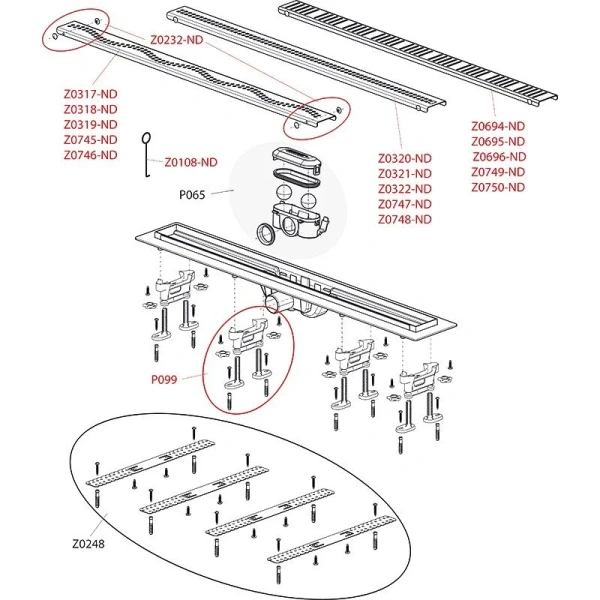 Z0232-ND

Z0317-ND
Z0318-ND
Z0319-ND
Z0745-ND
Z0746-ND

Z0108-ND

P065

Z0320-ND
Z0321-ND
Z0322-ND
Z0747-ND
Z0748-ND

Z0694-ND
Z0695-ND
Z0696-ND
Z0749-ND
Z0750-ND

P099

Z0248