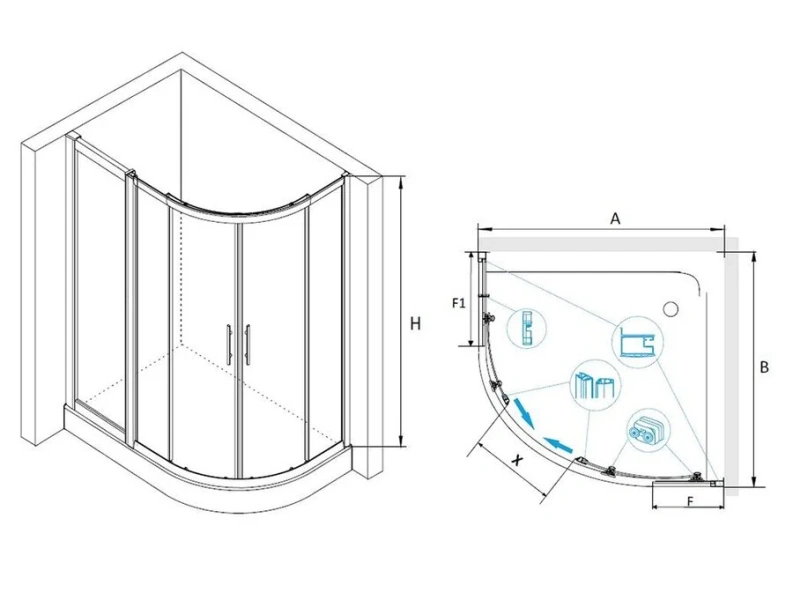 H

A

F1

B

X

F