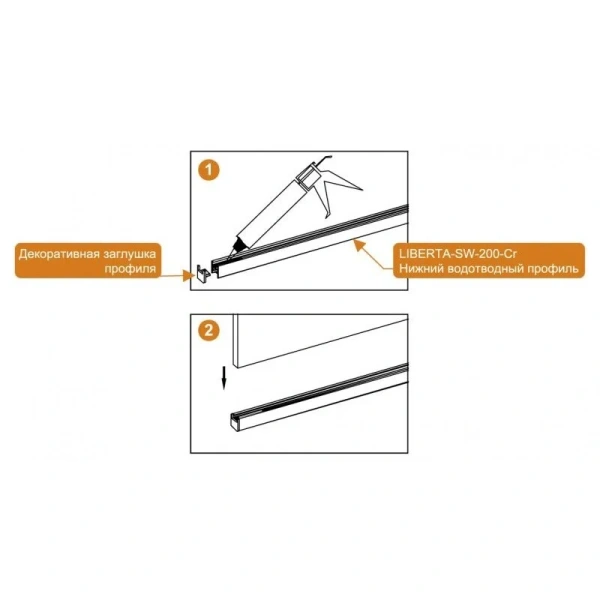 1

Декоративная заглушка профиля

LIBERTA-SW-200-Cr
Нижний водотводный профиль

2