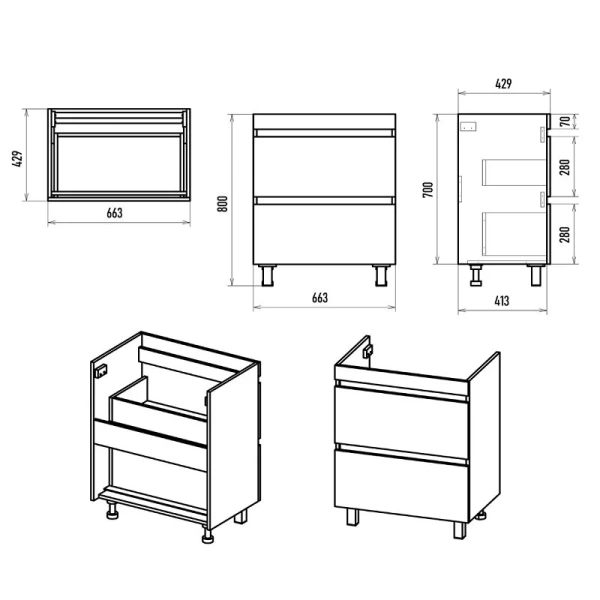 429
663
800
663
429
700
70
280
280
413