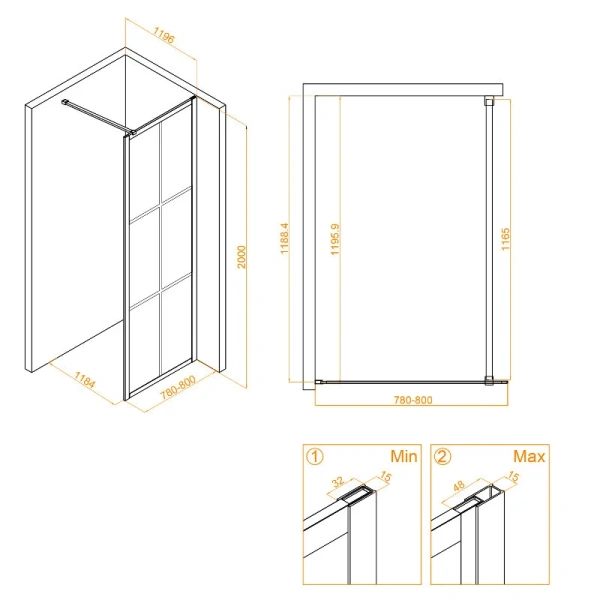 1196

2000

1184

780-800

1188.4

1195.9

1165

780-800

① Min

32

15

② Max

48

15