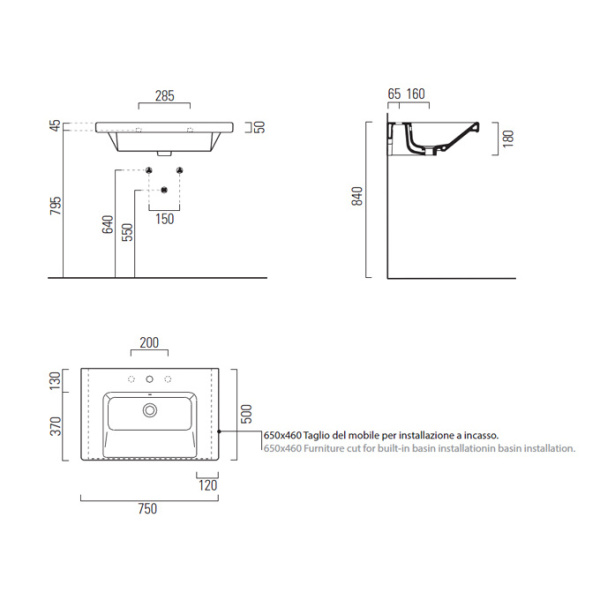 285
45
50
795
640
550
150
65 160
180
840
200
130
370
500
650x460 Taglio del mobile per installazione a incasso.
650x460 Furniture cut for built-in basin installationin basin installation.
120
750