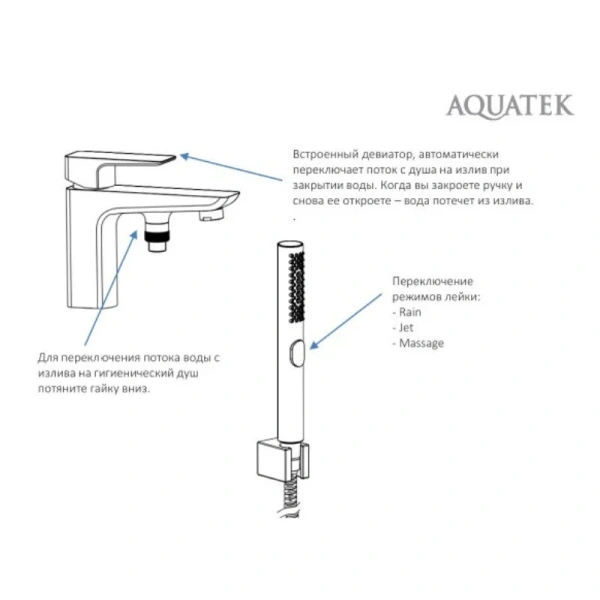 AQUATEK

Встроенный девиатор, автоматически переключает поток с душа на излив при закрытии воды. Когда вы закроете ручку и снова ее откроете – вода потечет из излива.
.

Переключение режимов лейки:
- Rain
- Jet
- Massage

Для переключения потока воды с излива на гигиенический душ потяните гайку вниз.