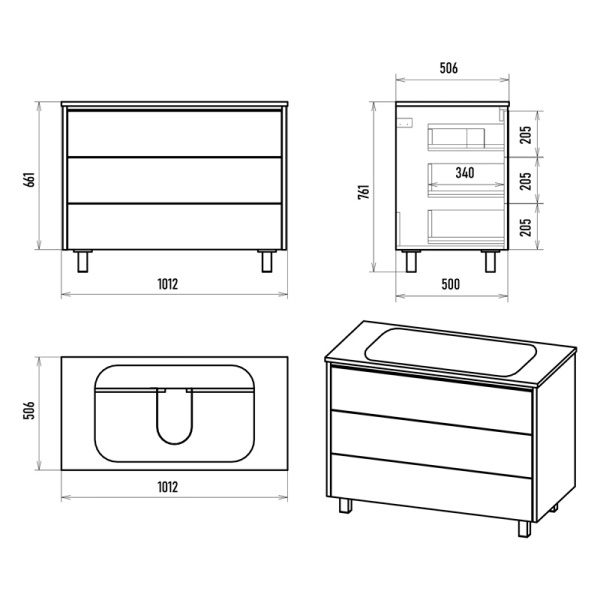 661

1012

506

761

205

340

205

205

500

506

1012