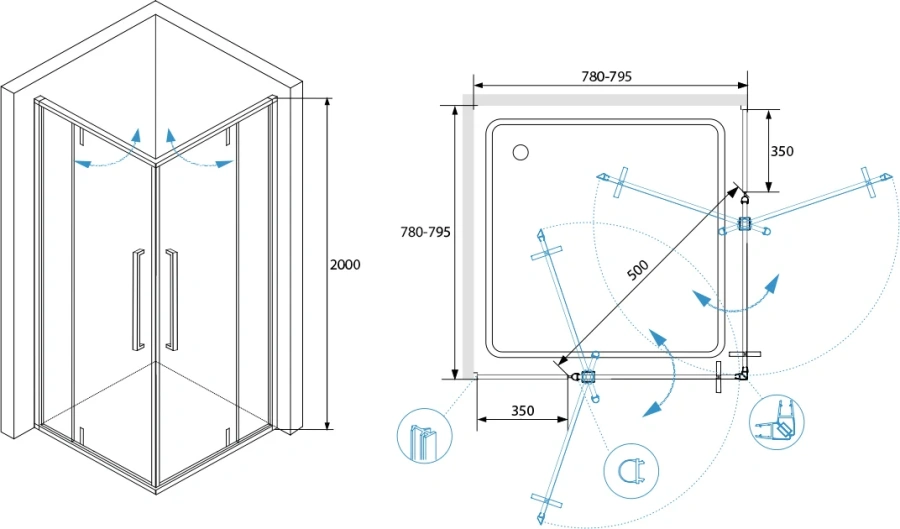 2000

780-795

780-795

350

500

350