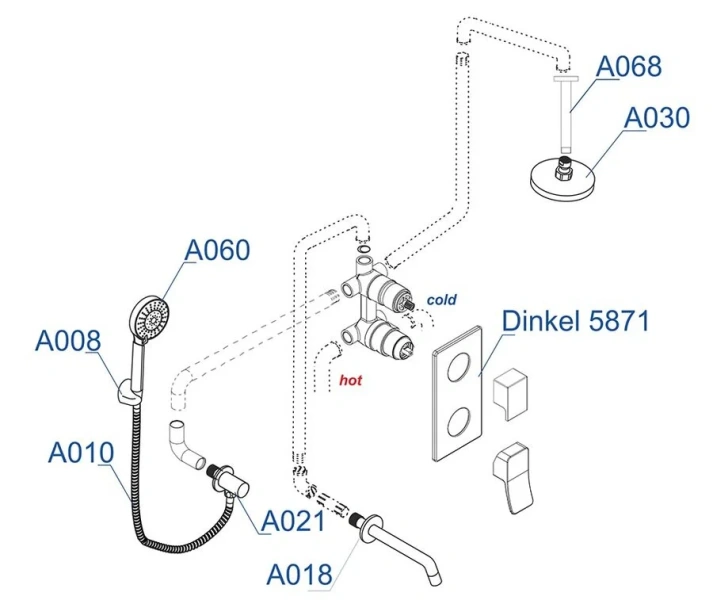 A068
A030
A060
cold
Dinkel 5871
A008
hot
A010
A021
A018