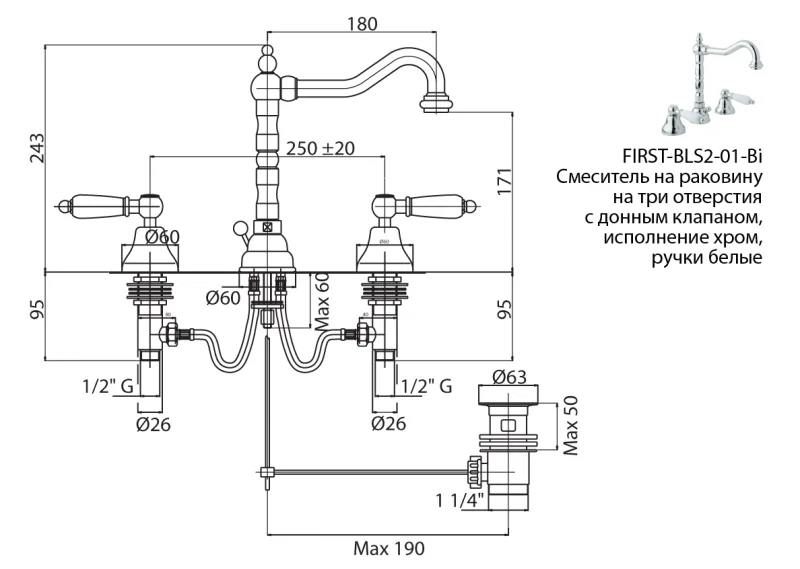 180
243
250 ±20
171
Ø60
Ø60
Ø60
Max 60
95
95
40
40
1/2" G
1/2" G
Ø26
Ø26
Ø63
Max 50
1 1/4"
Max 190

FIRST-BLS2-01-Bi
Смеситель на раковину на три отверстия с донным клапаном, исполнение хром, ручки белые