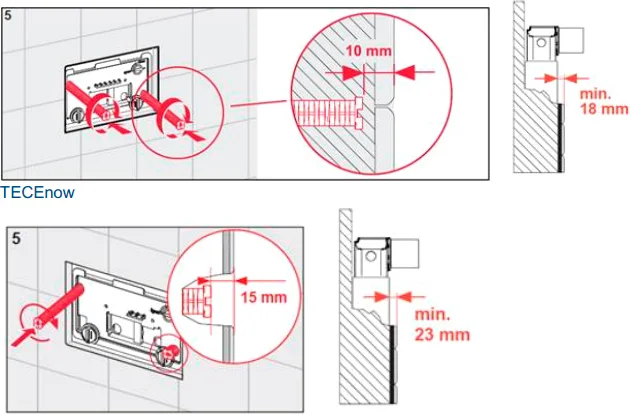 5

10 mm

min.
18 mm

TECEnow

5

15 mm

min.
23 mm