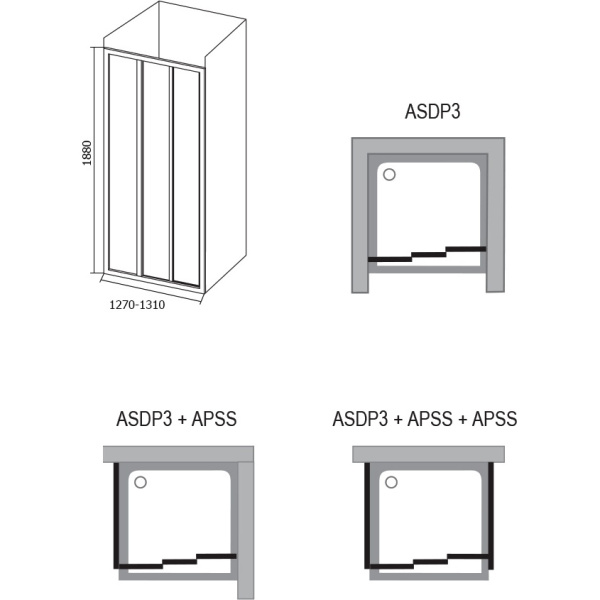 1880

1270-1310

ASDP3

ASDP3 + APSS

ASDP3 + APSS + APSS