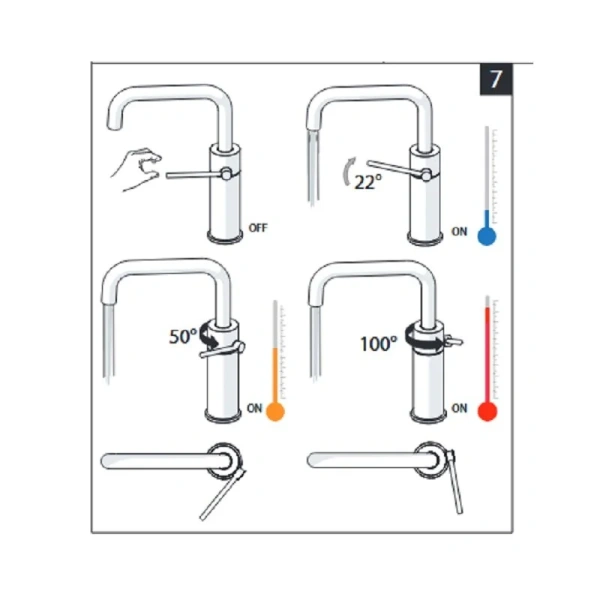 7

OFF

22°

ON

50°

ON

100°

ON