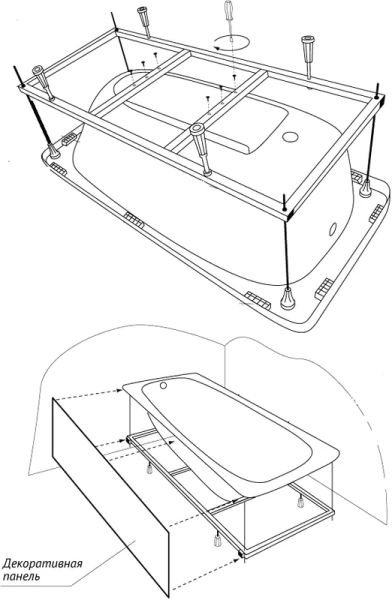 Декоративная панель