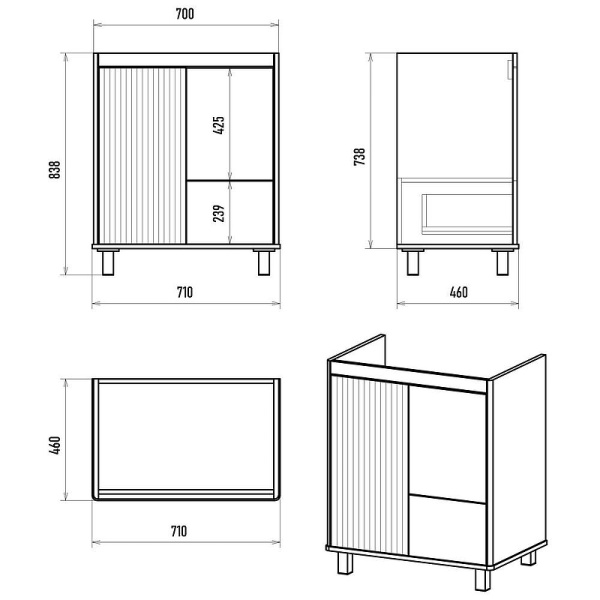 700
838
425
239
710
738
460
460
710